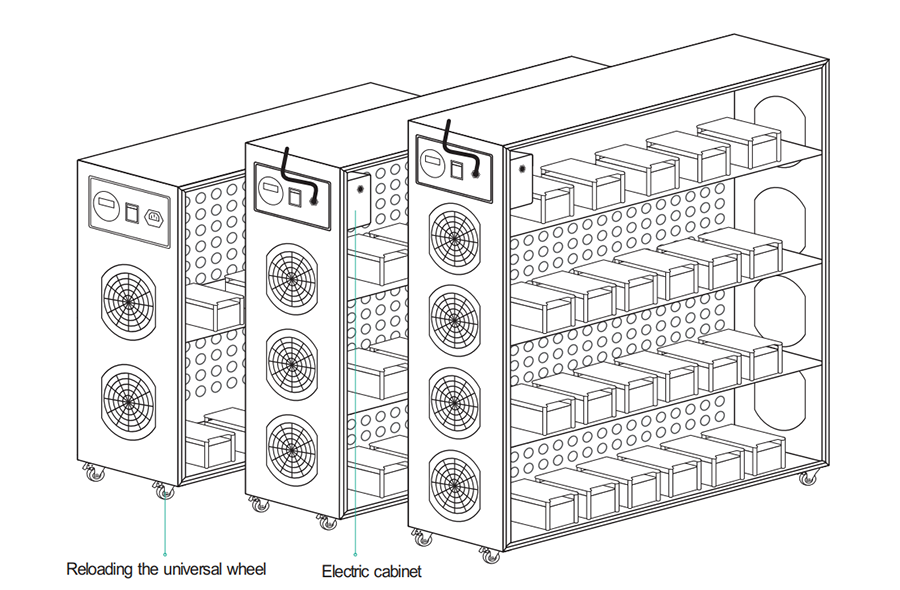 Reloading the universal wheel

Electric cabinet