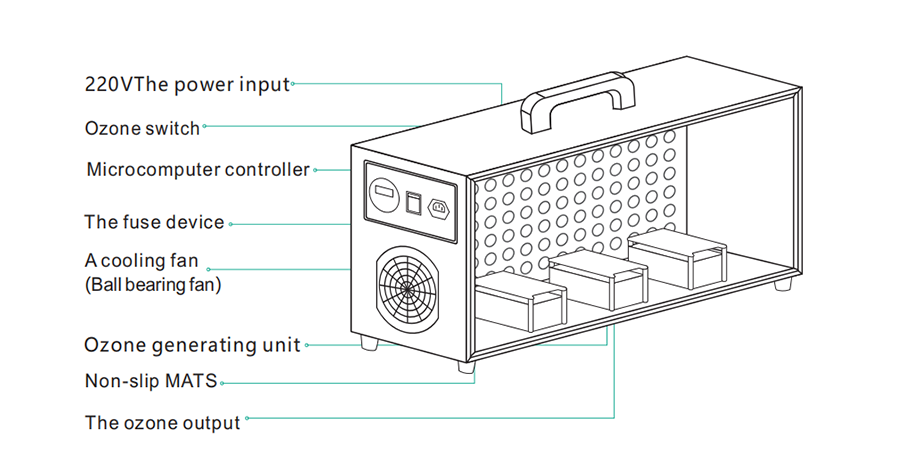 220VThe power input
Ozone switch
Microcomputer controller
The fuse device
A cooling fan
(Ball bearing fan)
Ozone generating unit
Non-slip MATS
The ozone output